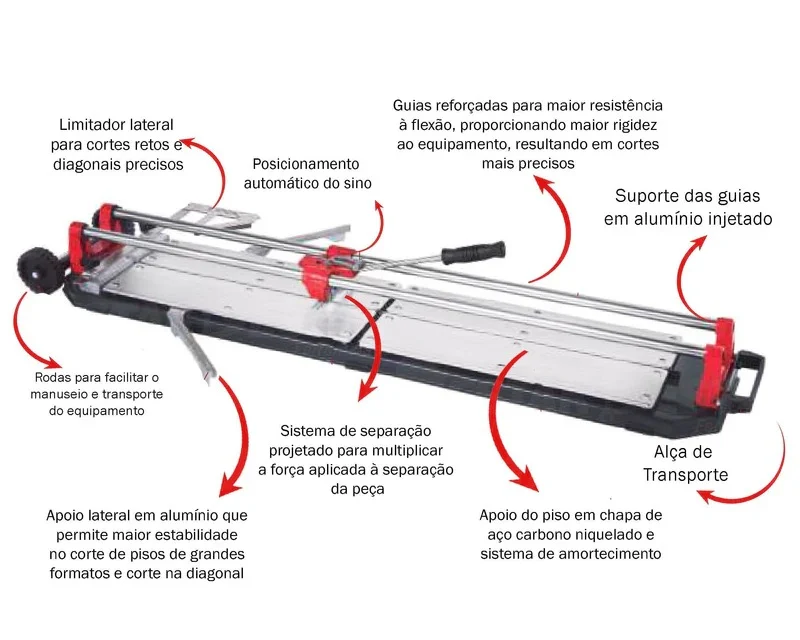 Limitador lateral para cortes retos e diagonais precisos

Posicionamento automático do sino

Guias reforçadas para maior resistência à flexão, proporcionando maior rigidez ao equipamento, resultando em cortes mais precisos

Suporte das guias em alumínio injetado

Rodas para facilitar o manuseio e transporte do equipamento

Sistema de separação projetado para multiplicar a força aplicada à separação da peça

Alça de Transporte

Apoio lateral em alumínio que permite maior estabilidade no corte de pisos de grandes formatos e corte na diagonal

Apoio do piso em chapa de aço carbono niquelado e sistema de amortecimento